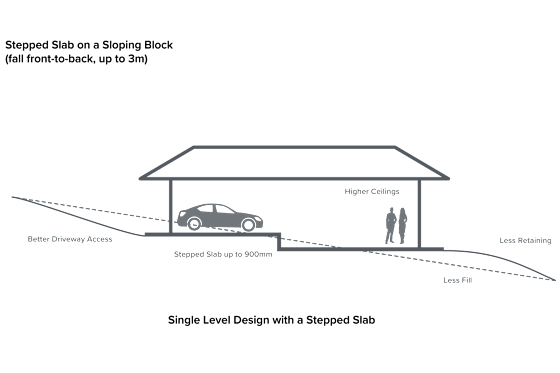 Stepped Slab on a Sloping Block
(fall front-to-back, up to 3m)

Higher Ceilings

Better Driveway Access

Less Retaining

Stepped Slab up to 900mm

Less Fill

Single Level Design with a Stepped Slab